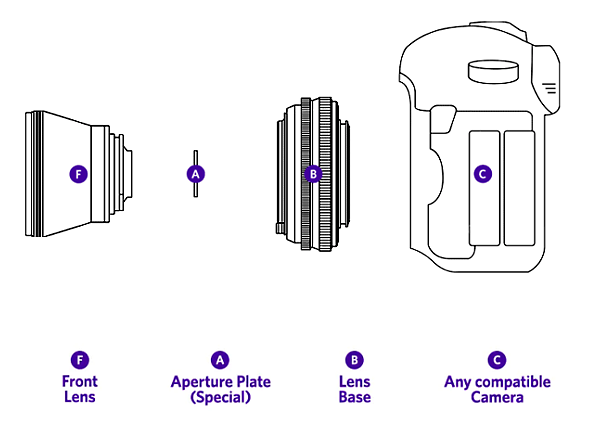 F

A

B

C

F
Front Lens

A
Aperture Plate (Special)

B
Lens Base

C
Any compatible Camera