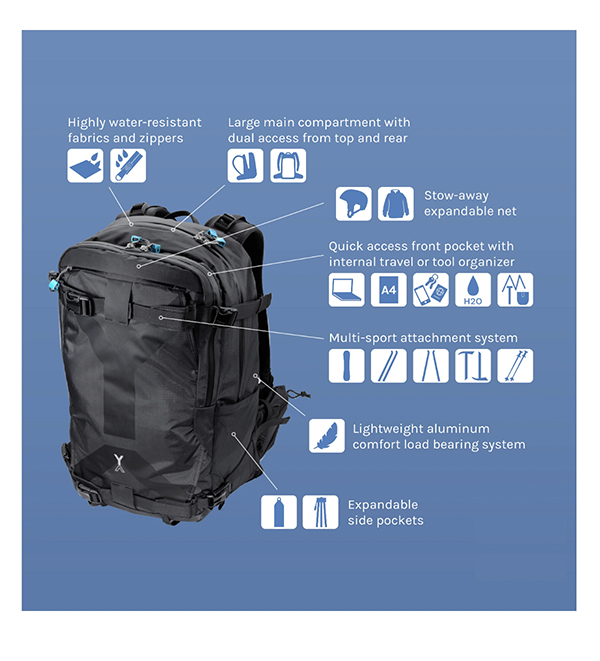 Highly water-resistant fabrics and zippers

Large main compartment with dual access from top and rear

Stow-away expandable net

Quick access front pocket with internal travel or tool organizer

A4

H2O

Multi-sport attachment system

Lightweight aluminum comfort load bearing system

Expandable side pockets